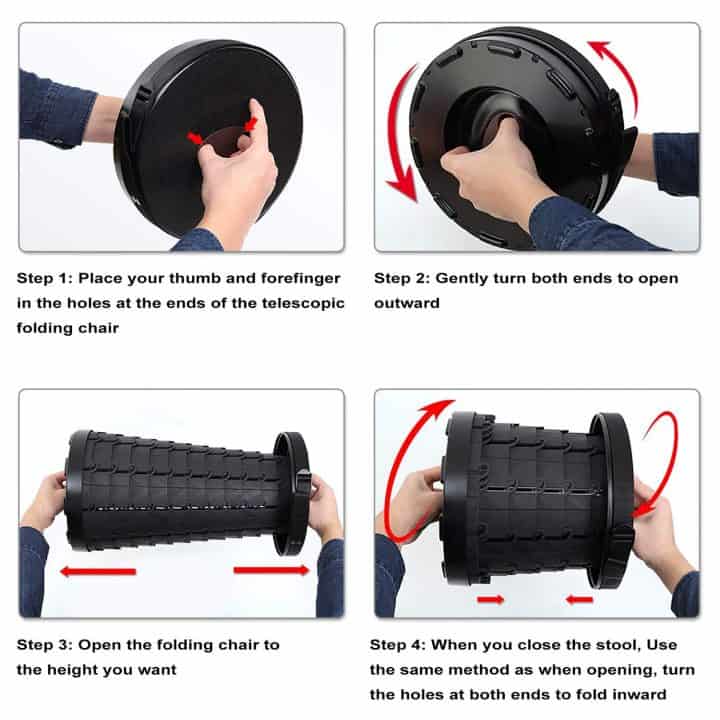 Step 1: Place your thumb and forefinger in the holes at the ends of the telescopic folding chair

Step 2: Gently turn both ends to open outward

Step 3: Open the folding chair to the height you want

Step 4: When you close the stool, Use the same method as when opening, turn the holes at both ends to fold inward