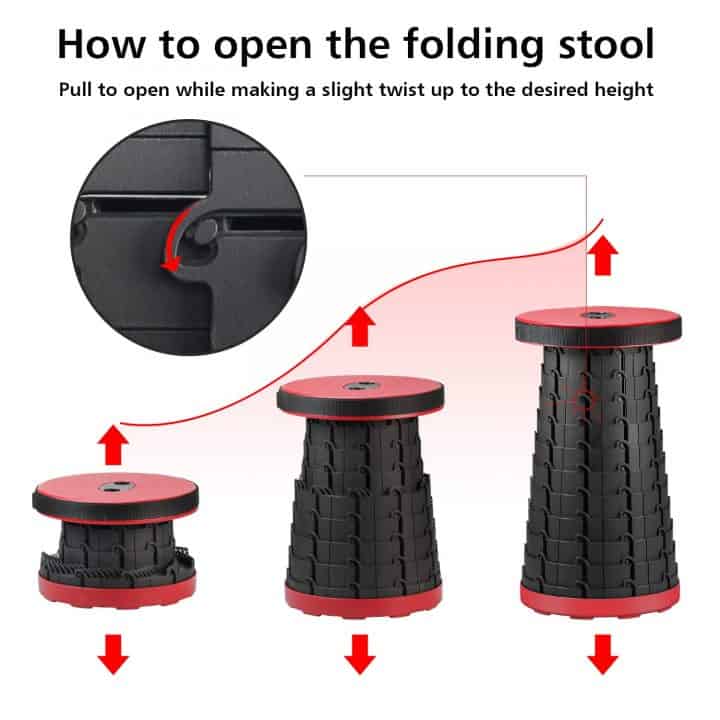 How to open the folding stool

Pull to open while making a slight twist up to the desired height